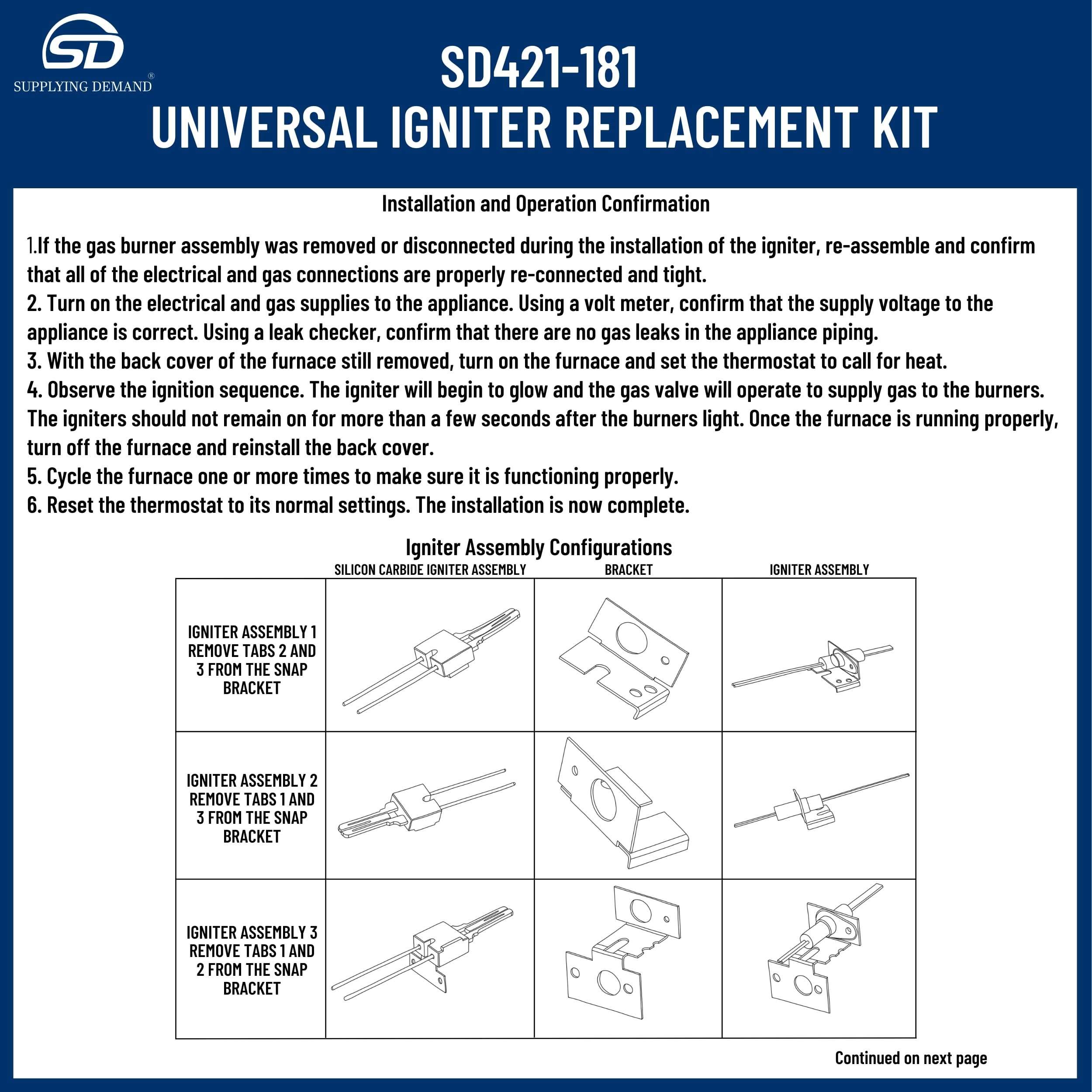 SD
SUPPLYING DEMAND®

SD421-181
UNIVERSAL IGNITER REPLACEMENT KIT

Installation and Operation Confirmation

1.If the gas burner assembly was removed or disconnected during the installation of the igniter, re-assemble and confirm that all of the electrical and gas connections are properly re-connected and tight.
2. Turn on the electrical and gas supplies to the appliance. Using a volt meter, confirm that the supply voltage to the appliance is correct. Using a leak checker, confirm that there are no gas leaks in the appliance piping.
3. With the back cover of the furnace still removed, turn on the furnace and set the thermostat to call for heat.
4. Observe the ignition sequence. The igniter will begin to glow and the gas valve will operate to supply gas to the burners. The igniters should not remain on for more than a few seconds after the burners light. Once the furnace is running properly, turn off the furnace and reinstall the back cover.
5. Cycle the furnace one or more times to make sure it is functioning properly.
6. Reset the thermostat to its normal settings. The installation is now complete.

Igniter Assembly Configurations

| | SILICON CARBIDE IGNITER ASSEMBLY | BRACKET | IGNITER ASSEMBLY |
|---|---|---|---|
| IGNITER ASSEMBLY 1 REMOVE TABS 2 AND 3 FROM THE SNAP BRACKET | | | |
| IGNITER ASSEMBLY 2 REMOVE TABS 1 AND 3 FROM THE SNAP BRACKET | | | |
| IGNITER ASSEMBLY 3 REMOVE TABS 1 AND 2 FROM THE SNAP BRACKET | | | |

Continued on next page