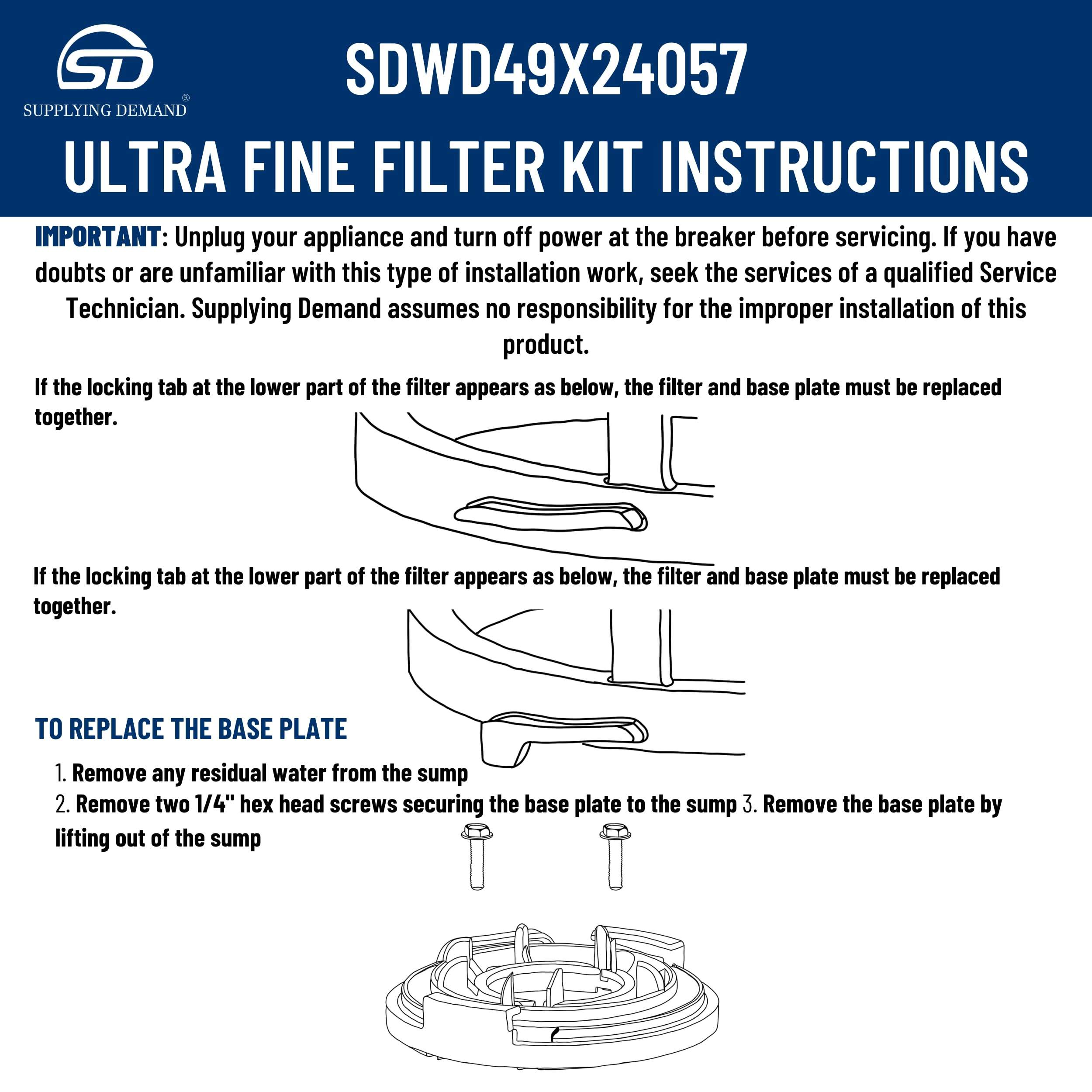 SD
SUPPLYING DEMAND®

SDWD49X24057

ULTRA FINE FILTER KIT INSTRUCTIONS

IMPORTANT: Unplug your appliance and turn off power at the breaker before servicing. If you have doubts or are unfamiliar with this type of installation work, seek the services of a qualified Service Technician. Supplying Demand assumes no responsibility for the improper installation of this product.

If the locking tab at the lower part of the filter appears as below, the filter and base plate must be replaced together.

If the locking tab at the lower part of the filter appears as below, the filter and base plate must be replaced together.

TO REPLACE THE BASE PLATE

1. Remove any residual water from the sump
2. Remove two 1/4" hex head screws securing the base plate to the sump 3. Remove the base plate by lifting out of the sump