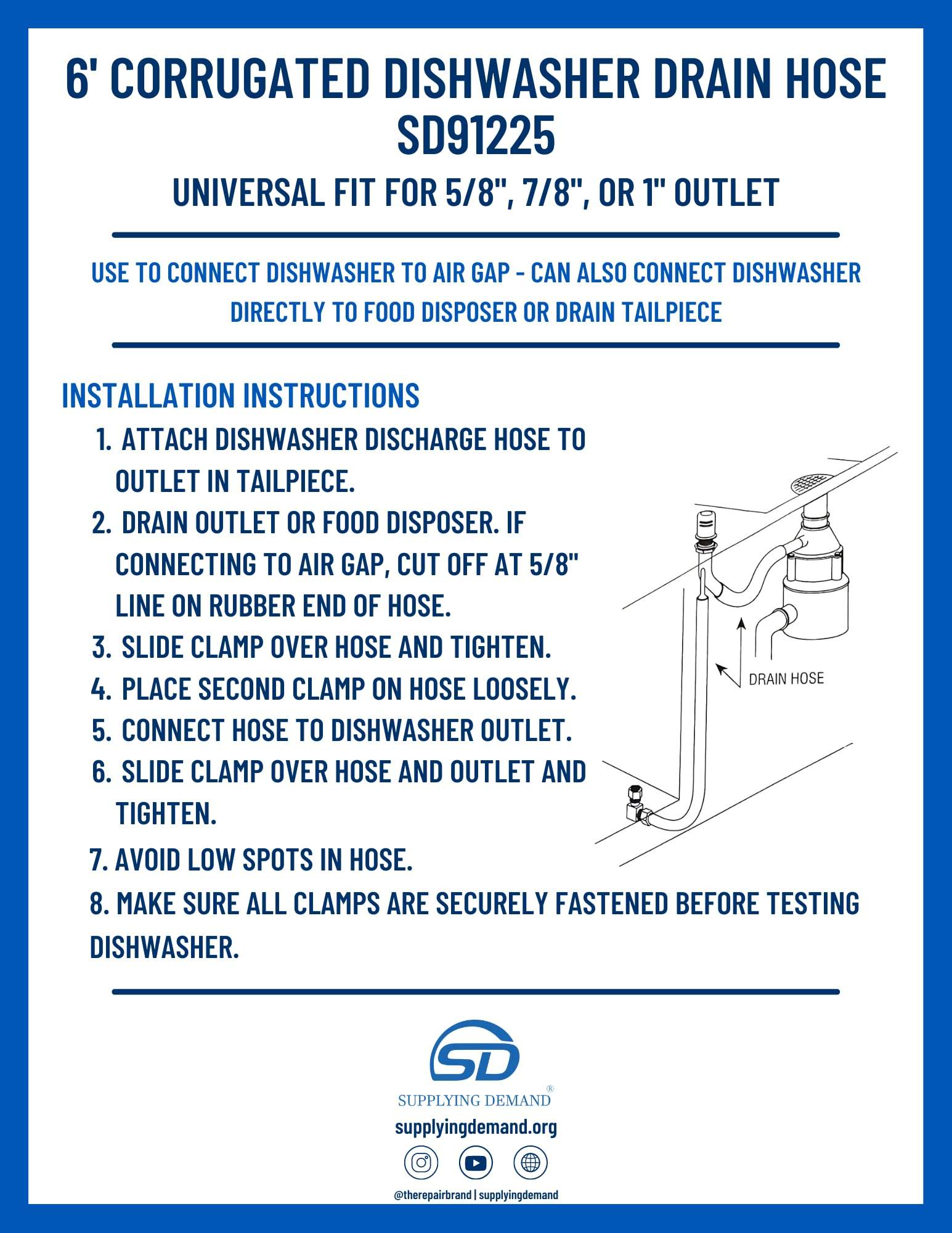 6' CORRUGATED DISHWASHER DRAIN HOSE SD91225

UNIVERSAL FIT FOR 5/8", 7/8", OR 1" OUTLET

USE TO CONNECT DISHWASHER TO AIR GAP - CAN ALSO CONNECT DISHWASHER DIRECTLY TO FOOD DISPOSER OR DRAIN TAILPIECE

INSTALLATION INSTRUCTIONS

1. ATTACH DISHWASHER DISCHARGE HOSE TO OUTLET IN TAILPIECE.
2. DRAIN OUTLET OR FOOD DISPOSER. IF CONNECTING TO AIR GAP, CUT OFF AT 5/8" LINE ON RUBBER END OF HOSE.
3. SLIDE CLAMP OVER HOSE AND TIGHTEN.
4. PLACE SECOND CLAMP ON HOSE LOOSELY.
5. CONNECT HOSE TO DISHWASHER OUTLET.
6. SLIDE CLAMP OVER HOSE AND OUTLET AND TIGHTEN.
7. AVOID LOW SPOTS IN HOSE.
8. MAKE SURE ALL CLAMPS ARE SECURELY FASTENED BEFORE TESTING DISHWASHER.

DRAIN HOSE

SD
SUPPLYING DEMAND®
supplyingdemand.org
@therepairbrand | supplyingdemand