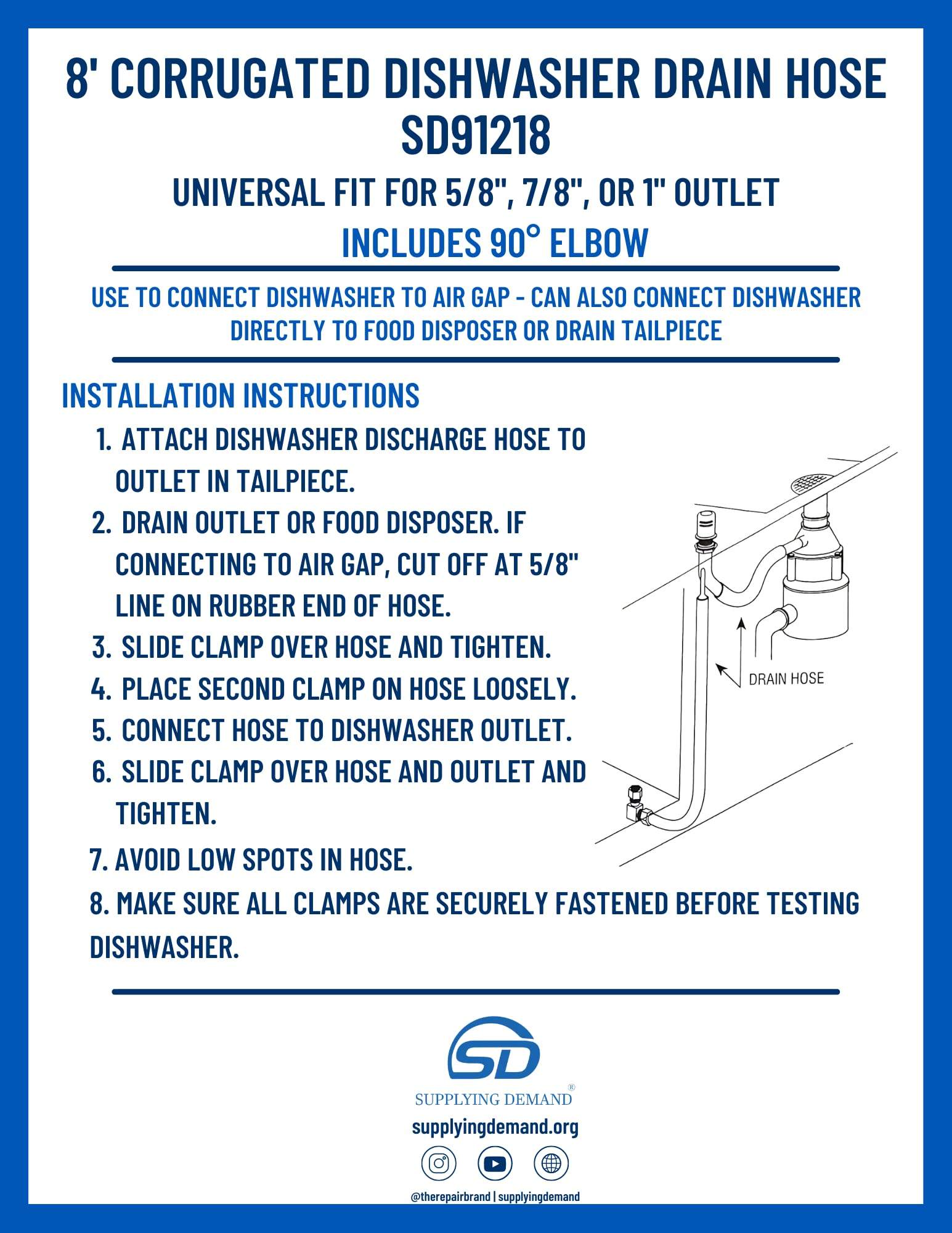 8' CORRUGATED DISHWASHER DRAIN HOSE SD91218

UNIVERSAL FIT FOR 5/8", 7/8", OR 1" OUTLET

INCLUDES 90° ELBOW

USE TO CONNECT DISHWASHER TO AIR GAP - CAN ALSO CONNECT DISHWASHER DIRECTLY TO FOOD DISPOSER OR DRAIN TAILPIECE

INSTALLATION INSTRUCTIONS

1. ATTACH DISHWASHER DISCHARGE HOSE TO OUTLET IN TAILPIECE.
2. DRAIN OUTLET OR FOOD DISPOSER. IF CONNECTING TO AIR GAP, CUT OFF AT 5/8" LINE ON RUBBER END OF HOSE.
3. SLIDE CLAMP OVER HOSE AND TIGHTEN.
4. PLACE SECOND CLAMP ON HOSE LOOSELY.
5. CONNECT HOSE TO DISHWASHER OUTLET.
6. SLIDE CLAMP OVER HOSE AND OUTLET AND TIGHTEN.
7. AVOID LOW SPOTS IN HOSE.
8. MAKE SURE ALL CLAMPS ARE SECURELY FASTENED BEFORE TESTING DISHWASHER.

DRAIN HOSE

SD
SUPPLYING DEMAND®
supplyingdemand.org
@therepairbrand | supplyingdemand