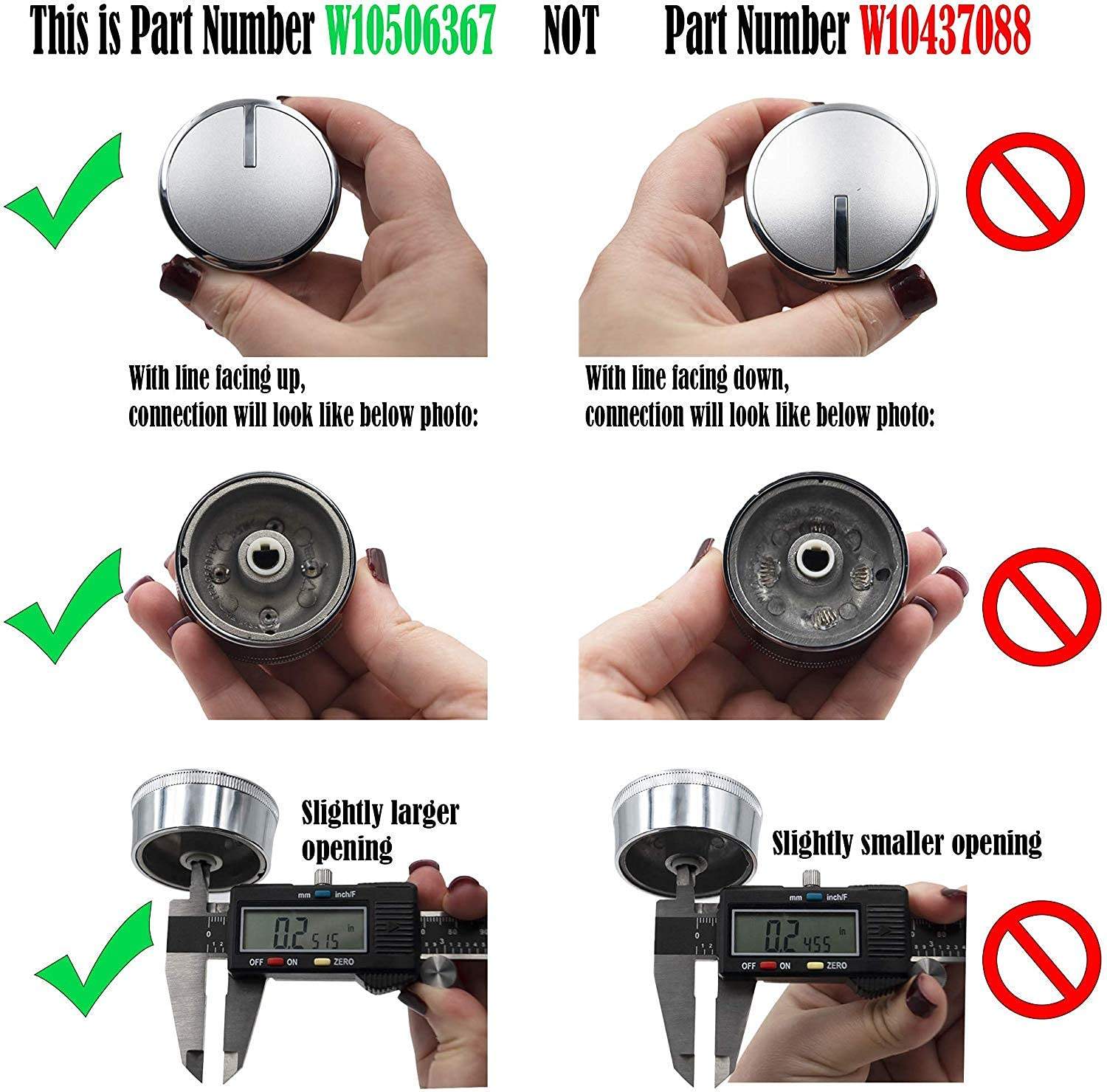 This is Part Number W10506367 NOT Part Number W10437088

With line facing up, connection will look like below photo:

With line facing down, connection will look like below photo:

Slightly larger opening

mm inch/F
0.2515 in
OFF ON ZERO

Slightly smaller opening

mm inch/F
0.2455 in
OFF ON ZERO