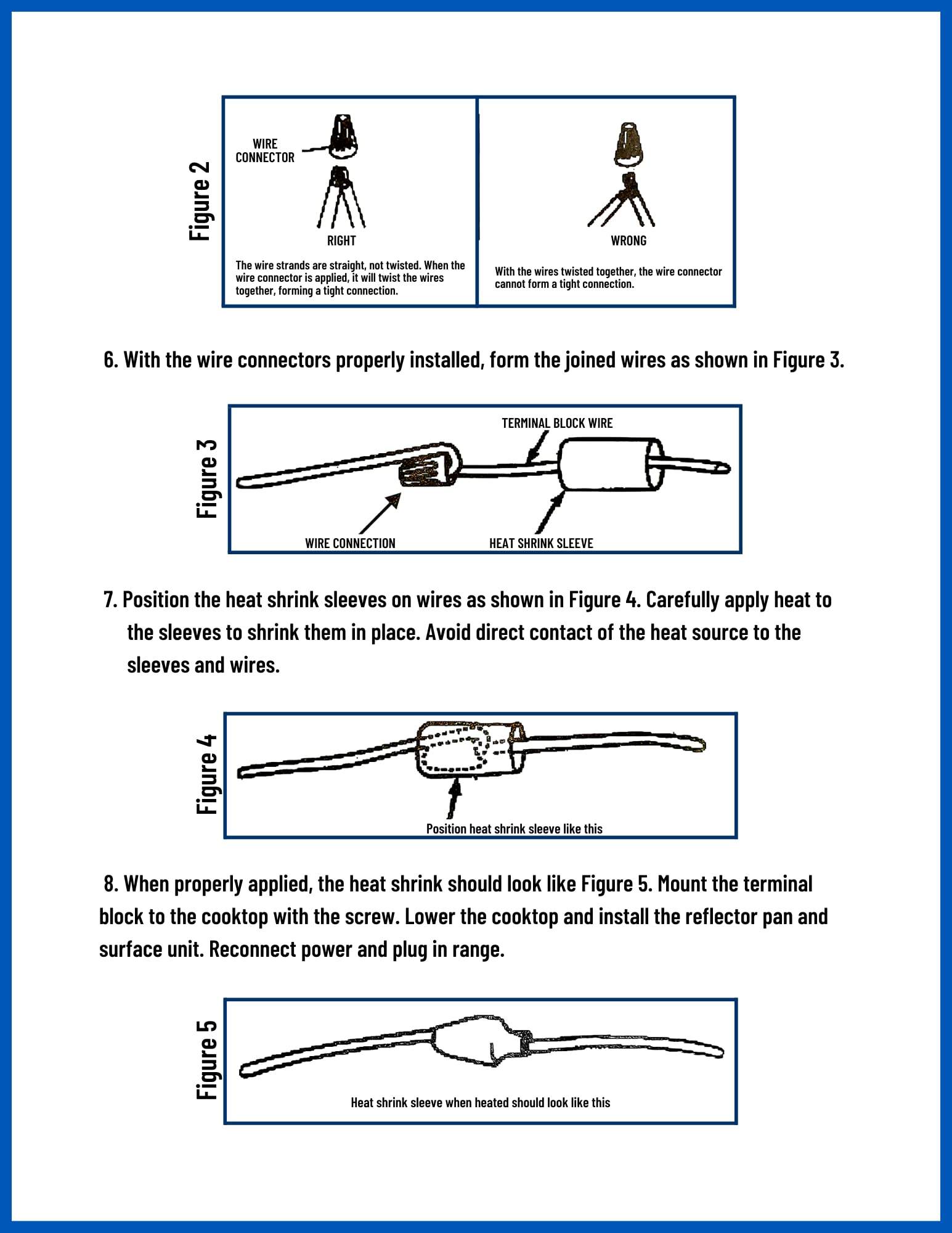 Figure 2

WIRE CONNECTOR

RIGHT

The wire strands are straight, not twisted. When the wire connector is applied, it will twist the wires together, forming a tight connection.

WRONG

With the wires twisted together, the wire connector cannot form a tight connection.

6. With the wire connectors properly installed, form the joined wires as shown in Figure 3.

Figure 3

TERMINAL BLOCK WIRE

WIRE CONNECTION

HEAT SHRINK SLEEVE

7. Position the heat shrink sleeves on wires as shown in Figure 4. Carefully apply heat to the sleeves to shrink them in place. Avoid direct contact of the heat source to the sleeves and wires.

Figure 4

Position heat shrink sleeve like this

8. When properly applied, the heat shrink should look like Figure 5. Mount the terminal block to the cooktop with the screw. Lower the cooktop and install the reflector pan and surface unit. Reconnect power and plug in range.

Figure 5

Heat shrink sleeve when heated should look like this