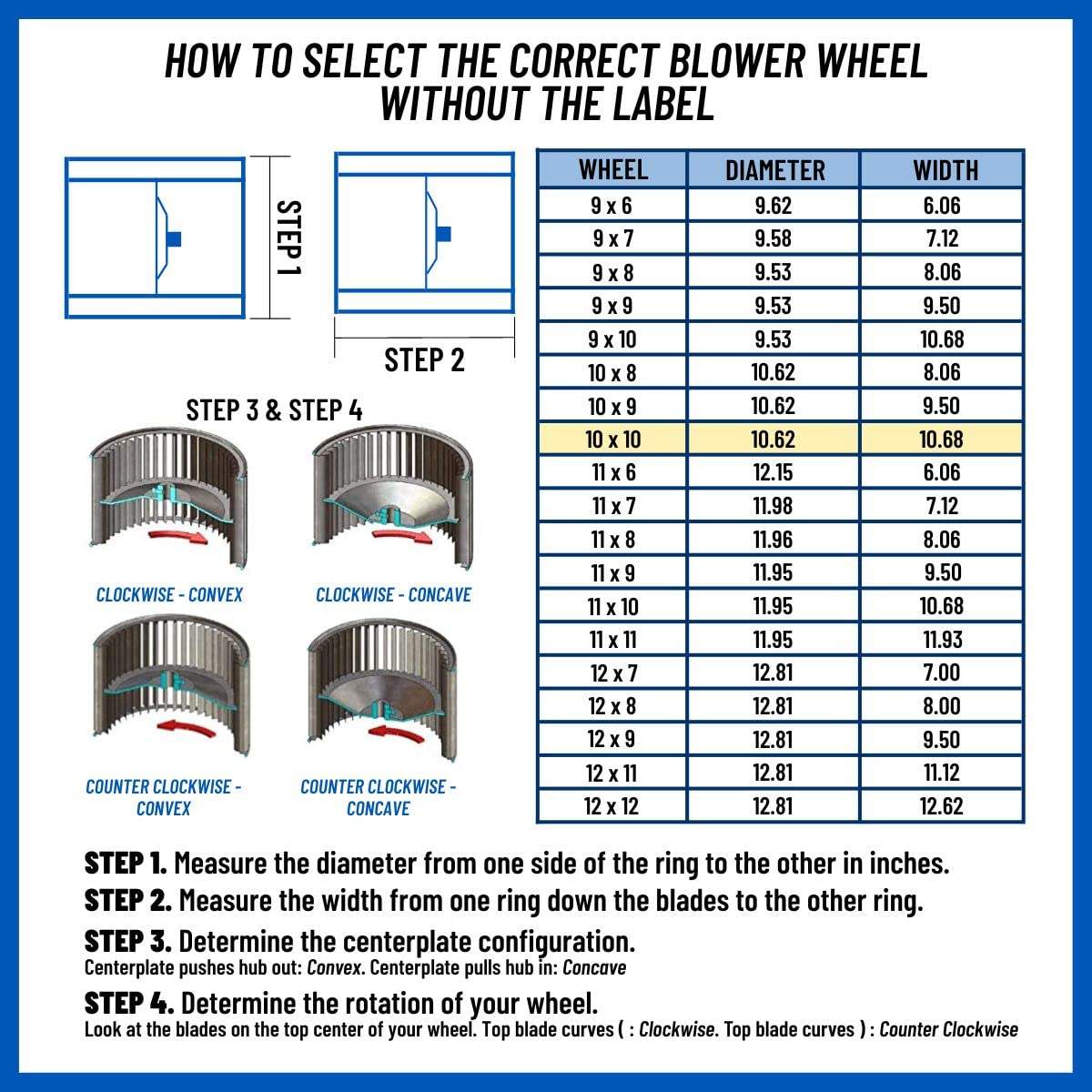 HOW TO SELECT THE CORRECT BLOWER WHEEL WITHOUT THE LABEL

STEP 1

STEP 2

STEP 3 & STEP 4

CLOCKWISE - CONVEX

CLOCKWISE - CONCAVE

COUNTER CLOCKWISE - CONVEX

COUNTER CLOCKWISE - CONCAVE

| WHEEL | DIAMETER | WIDTH |
|---|---|---|
| 9 x 6 | 9.62 | 6.06 |
| 9 x 7 | 9.58 | 7.12 |
| 9 x 8 | 9.53 | 8.06 |
| 9 x 9 | 9.53 | 9.50 |
| 9 x 10 | 9.53 | 10.68 |
| 10 x 8 | 10.62 | 8.06 |
| 10 x 9 | 10.62 | 9.50 |
| 10 x 10 | 10.62 | 10.68 |
| 11 x 6 | 12.15 | 6.06 |
| 11 x 7 | 11.98 | 7.12 |
| 11 x 8 | 11.96 | 8.06 |
| 11 x 9 | 11.95 | 9.50 |
| 11 x 10 | 11.95 | 10.68 |
| 11 x 11 | 11.95 | 11.93 |
| 12 x 7 | 12.81 | 7.00 |
| 12 x 8 | 12.81 | 8.00 |
| 12 x 9 | 12.81 | 9.50 |
| 12 x 11 | 12.81 | 11.12 |
| 12 x 12 | 12.81 | 12.62 |

STEP 1. Measure the diameter from one side of the ring to the other in inches.

STEP 2. Measure the width from one ring down the blades to the other ring.

STEP 3. Determine the centerplate configuration.
Centerplate pushes hub out: Convex. Centerplate pulls hub in: Concave

STEP 4. Determine the rotation of your wheel.
Look at the blades on the top center of your wheel. Top blade curves ( : Clockwise. Top blade curves ) : Counter Clockwise