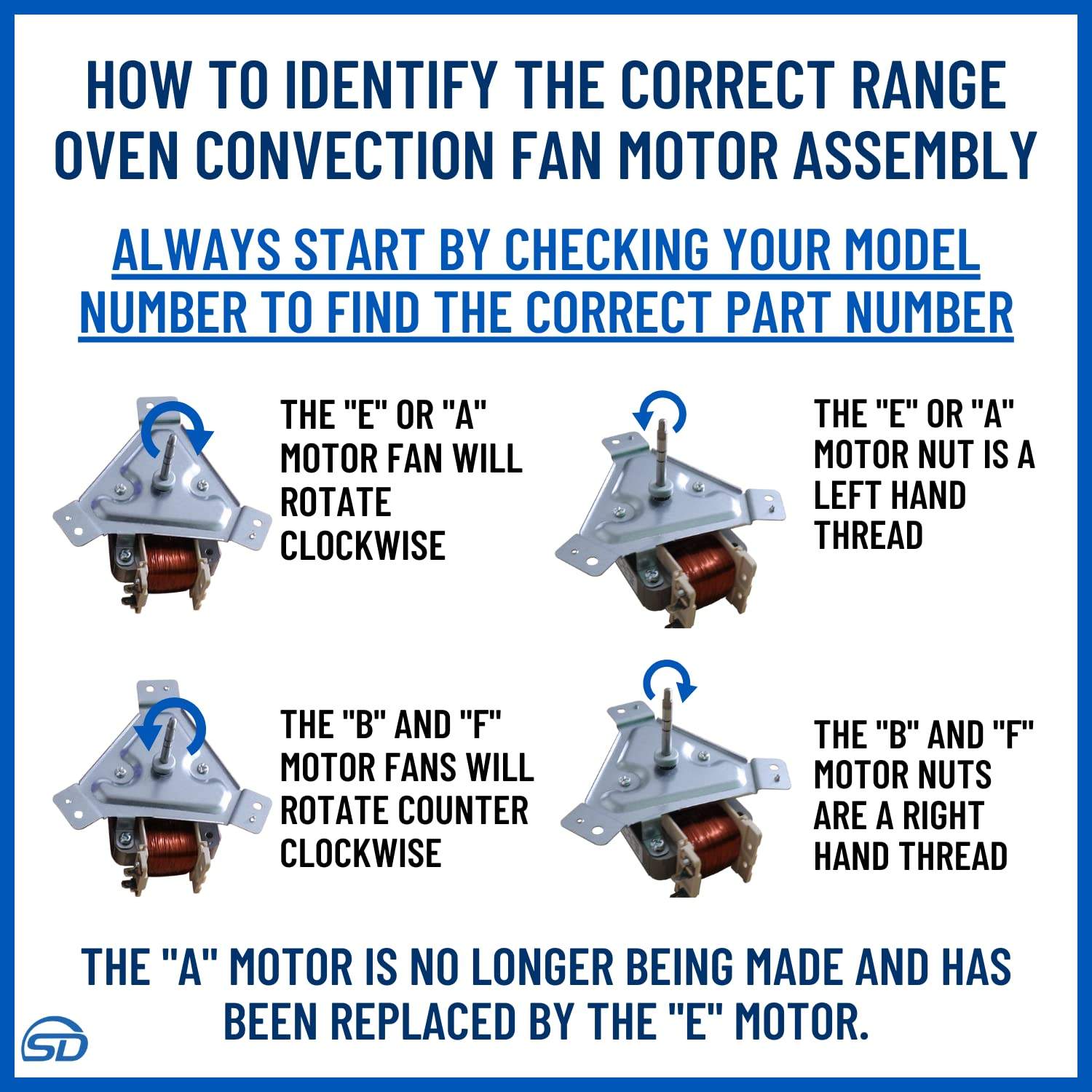 HOW TO IDENTIFY THE CORRECT RANGE OVEN CONVECTION FAN MOTOR ASSEMBLY

ALWAYS START BY CHECKING YOUR MODEL NUMBER TO FIND THE CORRECT PART NUMBER

THE "E" OR "A" MOTOR FAN WILL ROTATE CLOCKWISE

THE "E" OR "A" MOTOR NUT IS A LEFT HAND THREAD

THE "B" AND "F" MOTOR FANS WILL ROTATE COUNTER CLOCKWISE

THE "B" AND "F" MOTOR NUTS ARE A RIGHT HAND THREAD

THE "A" MOTOR IS NO LONGER BEING MADE AND HAS BEEN REPLACED BY THE "E" MOTOR.

SD